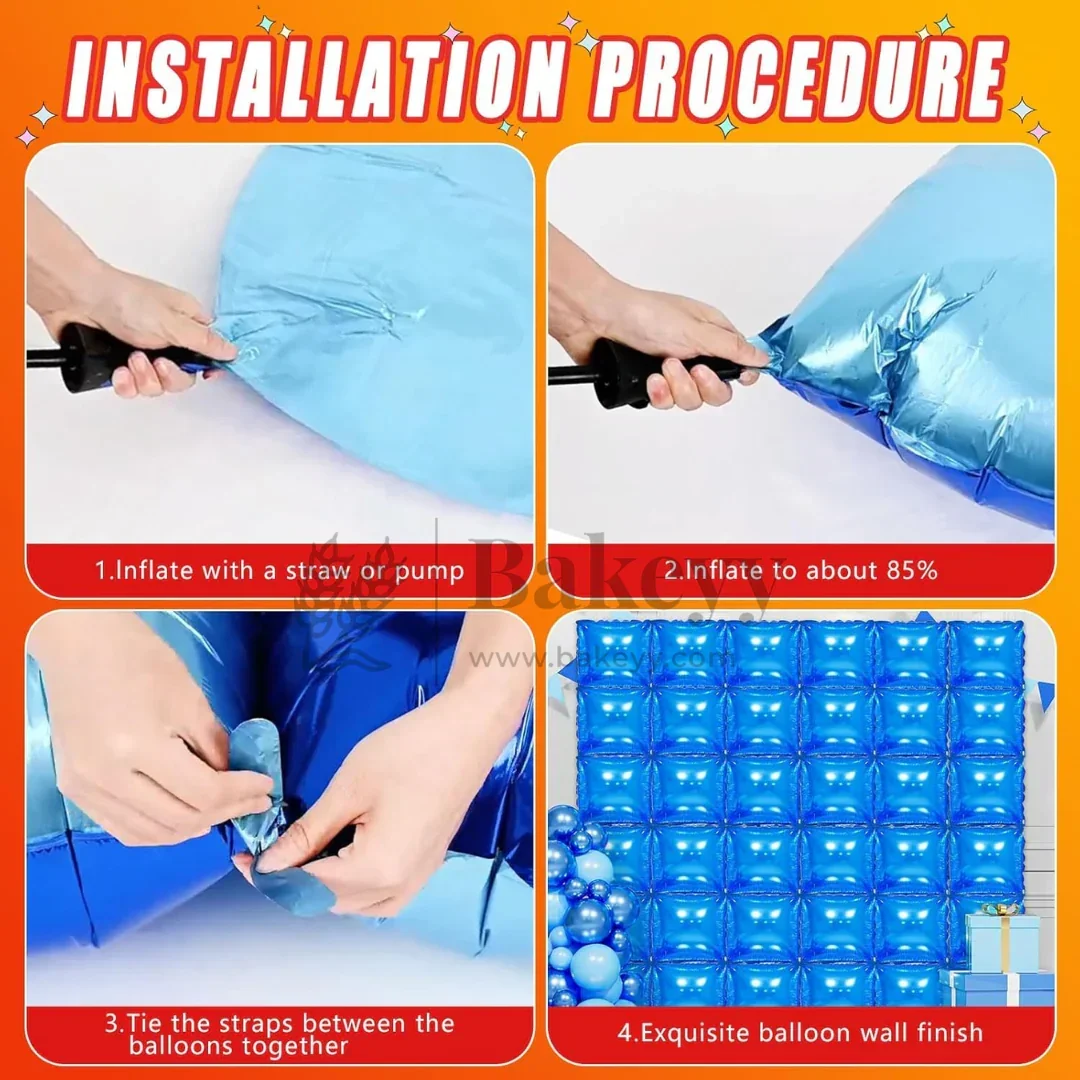 INSTALLATION PROCEDURE

1.Inflate with a straw or pump

2.Inflate to about 85%

3.Tie the straps between the balloons together

4.Exquisite balloon wall finish

Bakeyy
www.bakeyy.com